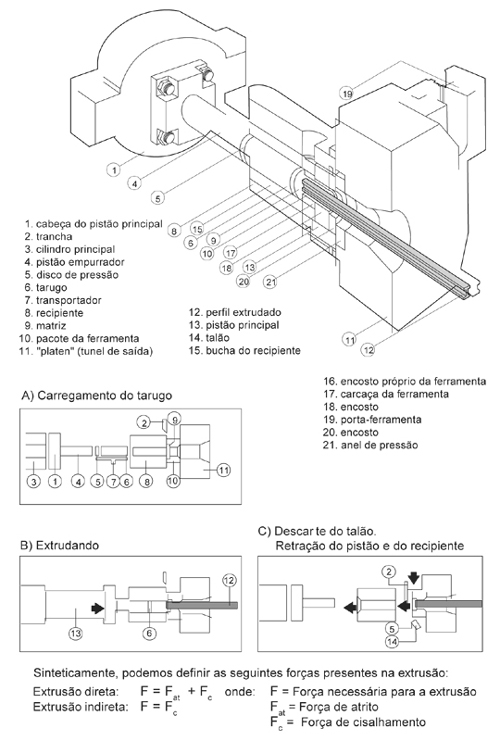 19

1
4
5
8
15
6
9
10
17
18
13
20
21
11
12

1. cabeça do pistão principal
2. trancha
3. cilindro principal
4. pistão empurrador
5. disco de pressão
6. tarugo
7. transportador
8. recipiente
9. matriz
10. pacote da ferramenta
11. "platen" (tunel de saída)

12. perfil extrudado
13. pistão principal
14. talão
15. bucha do recipiente

16. encosto próprio da ferramenta
17. carcaça da ferramenta
18. encosto
19. porta-ferramenta
20. encosto
21. anel de pressão

A) Carregamento do tarugo

2
9
3
1
4
5
7
6
8
10
11

B) Extrudando

12
13
6

C) Descar te do talão.
Retração do pistão e do recipiente

2
5
14

Sinteticamente, podemos definir as seguintes forças presentes na extrusão:
Extrusão direta: $F = F_{at} + F_c$ onde: F = Força necessária para a extrusão
Extrusão indireta: $F = F_c$
$F_{at}$ = Força de atrito
$F_c$ = Força de cisalhamento