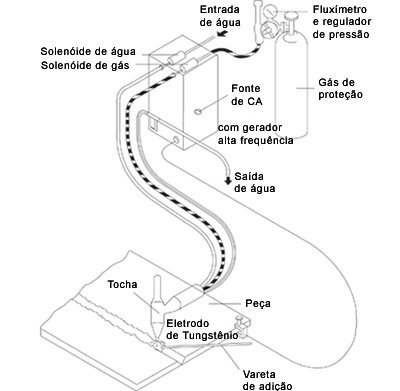 Entrada de água

Fluxímetro e regulador de pressão

Solenóide de água

Solenóide de gás

Fonte de CA

Gás de proteção

com gerador alta frequência

Saída de água

Tocha

Peça

Eletrodo de Tungstênio

Vareta de adição